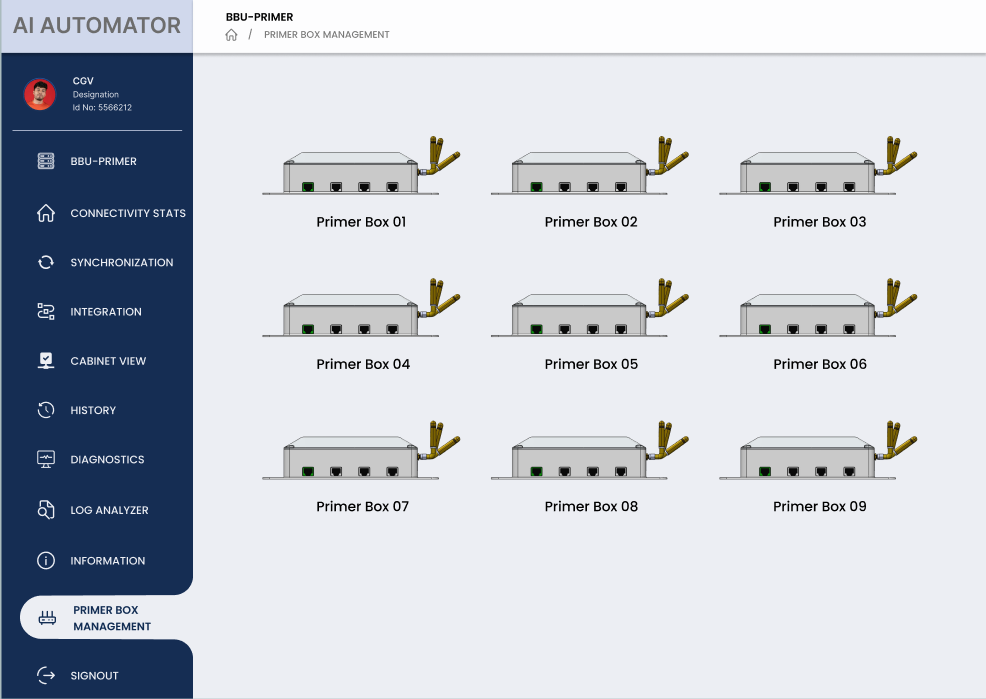 AI AUTOMATOR

BBU-PRIMER
/ PRIMER BOX MANAGEMENT

CGV
Designation
Id No: 5566212

BBU-PRIMER
CONNECTIVITY STATS
SYNCHRONIZATION
INTEGRATION
CABINET VIEW
HISTORY
DIAGNOSTICS
LOG ANALYZER
INFORMATION
PRIMER BOX MANAGEMENT
SIGNOUT

Primer Box 01
Primer Box 02
Primer Box 03
Primer Box 04
Primer Box 05
Primer Box 06
Primer Box 07
Primer Box 08
Primer Box 09